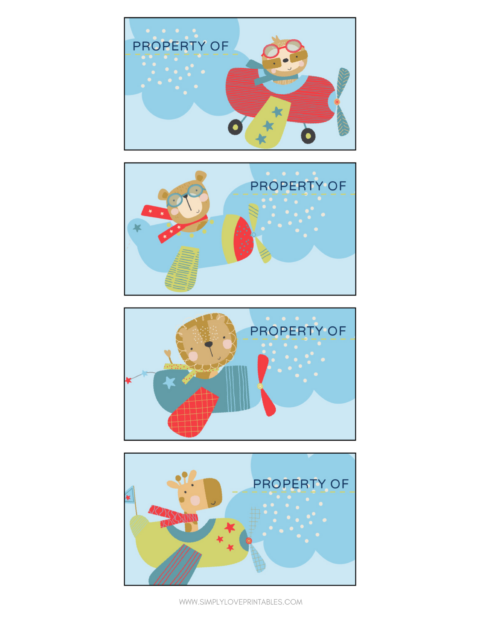 PROPERTY OF

PROPERTY OF

PROPERTY OF

PROPERTY OF

WWW.SIMPLYLOVEPRINTABLES.COM