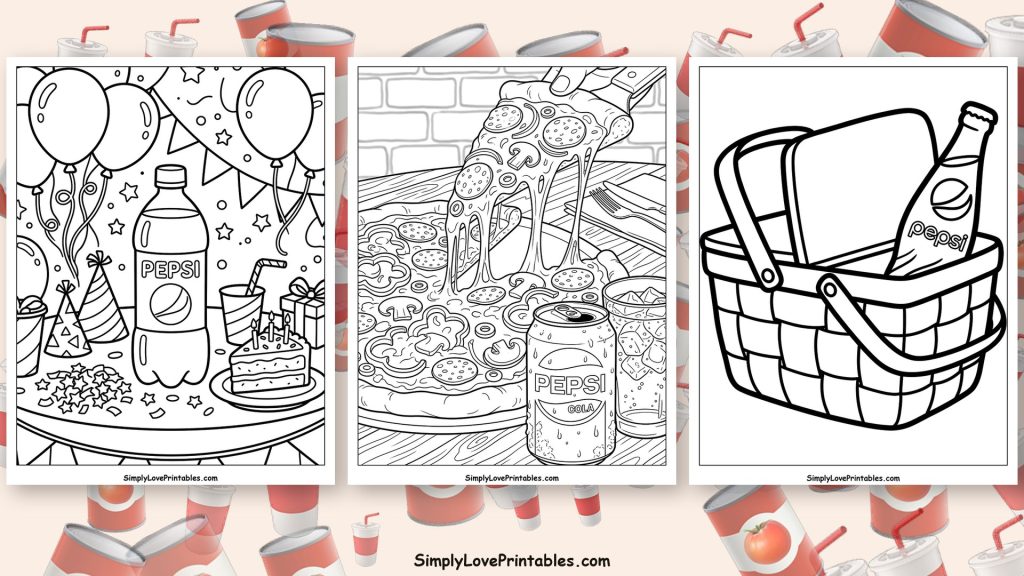 PEPSI

SimplyLovePrintables.com

PEPSI
COLA

SimplyLovePrintables.com

pepsi

SimplyLovePrintables.com

SimplyLovePrintables.com