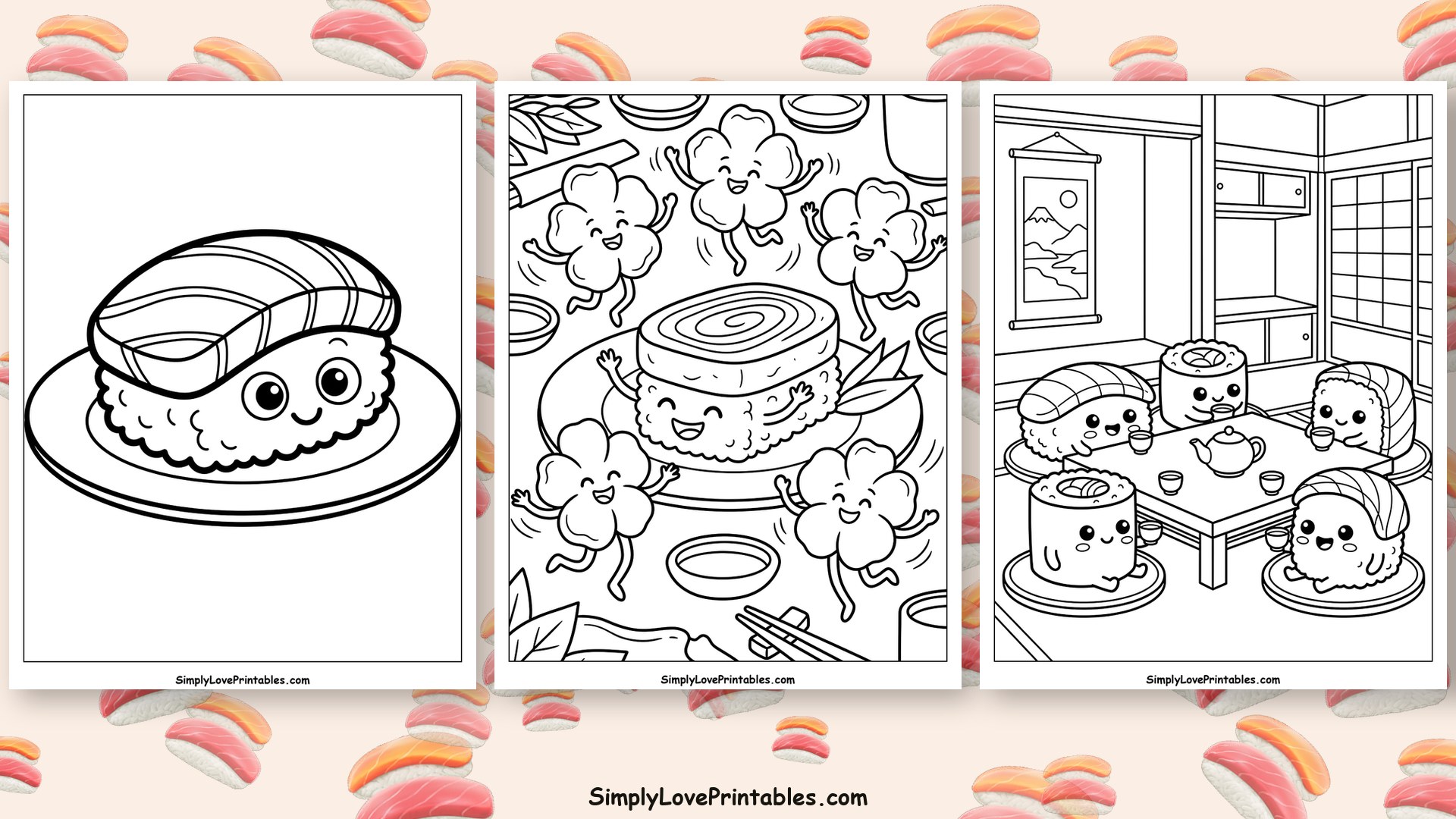 SimplyLovePrintables.com

SimplyLovePrintables.com

SimplyLovePrintables.com

SimplyLovePrintables.com